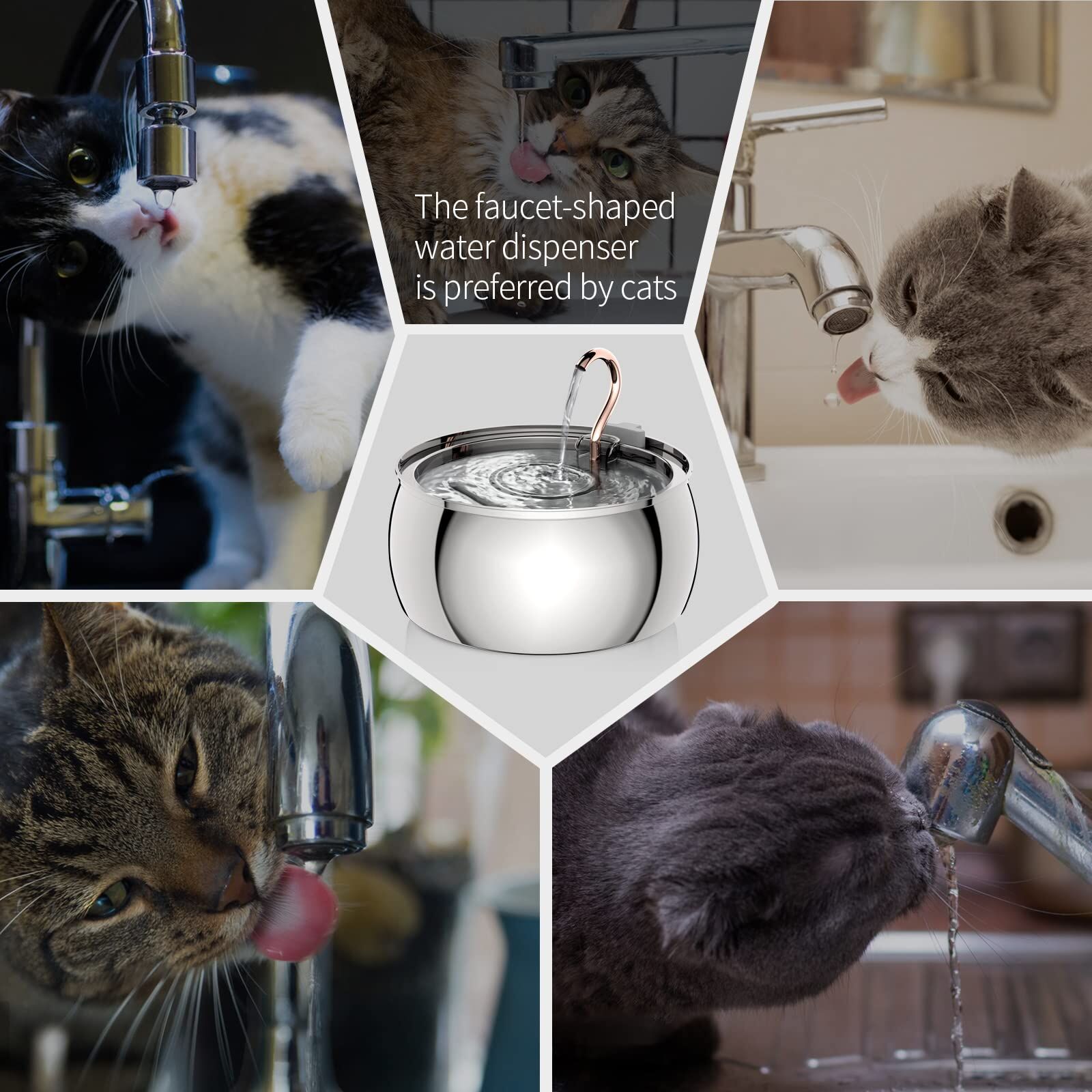 The faucet-shaped water dispenser is preferred by cats