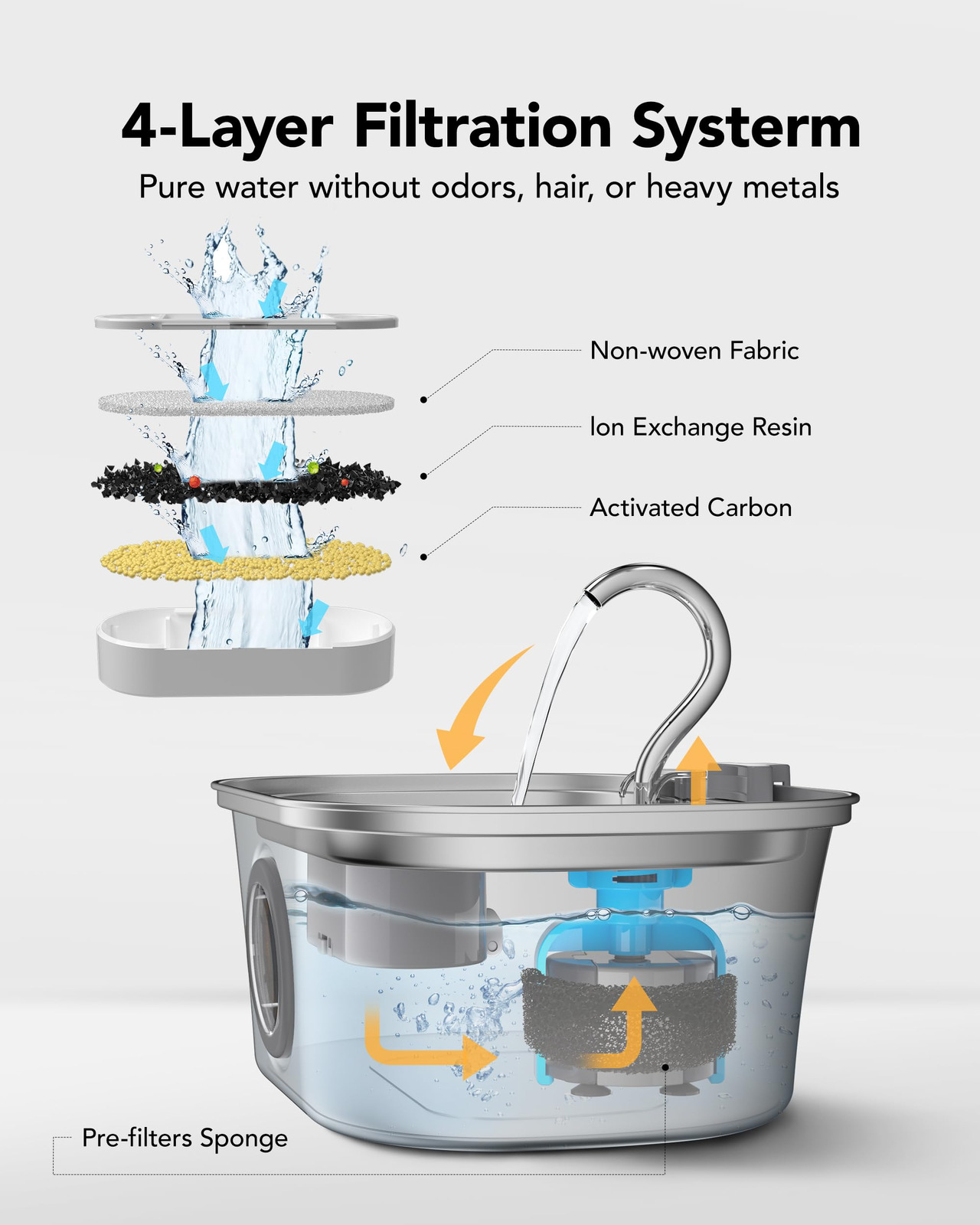 4-Layer Filtration Systerm

Pure water without odors, hair, or heavy metals

Non-woven Fabric

Ion Exchange Resin

Activated Carbon

Pre-filters Sponge