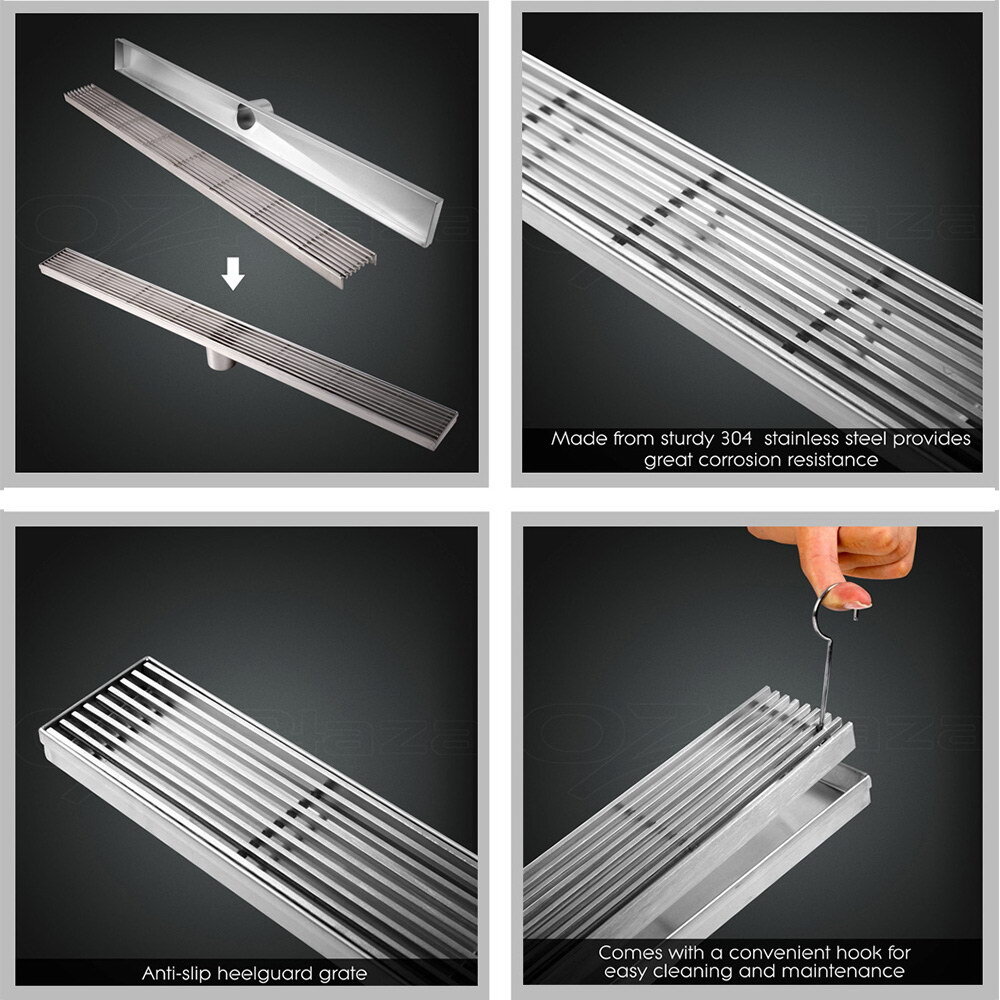 Made from sturdy 304 stainless steel provides great corrosion resistance

Anti-slip heelguard grate

Comes with a convenient hook for easy cleaning and maintenance