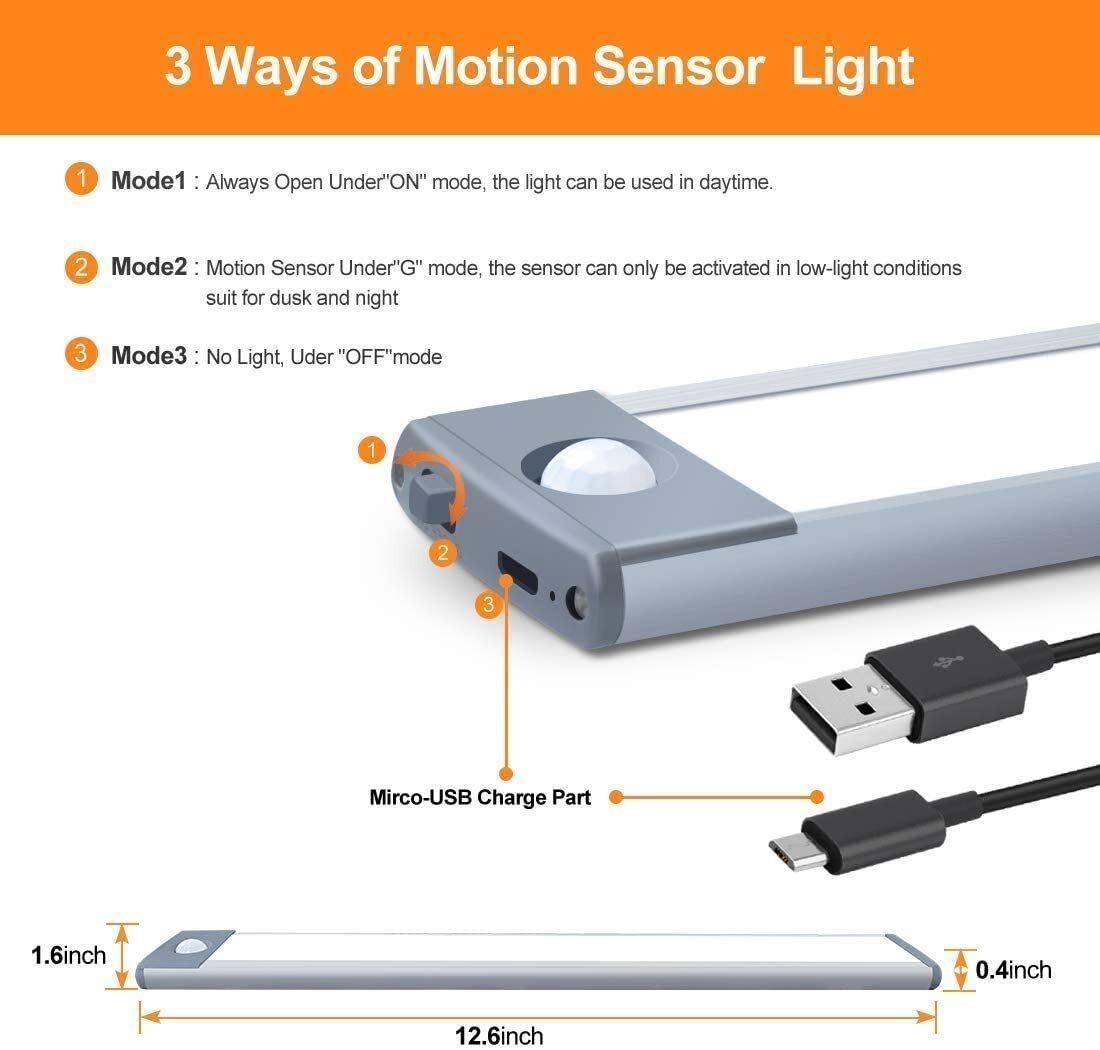 3 Ways of Motion Sensor Light

1 Mode1 : Always Open Under"ON" mode, the light can be used in daytime.

2 Mode2 : Motion Sensor Under"G" mode, the sensor can only be activated in low-light conditions suit for dusk and night

3 Mode3 : No Light, Uder "OFF"mode

1

2

3

Mirco-USB Charge Part

1.6inch

0.4inch

12.6inch