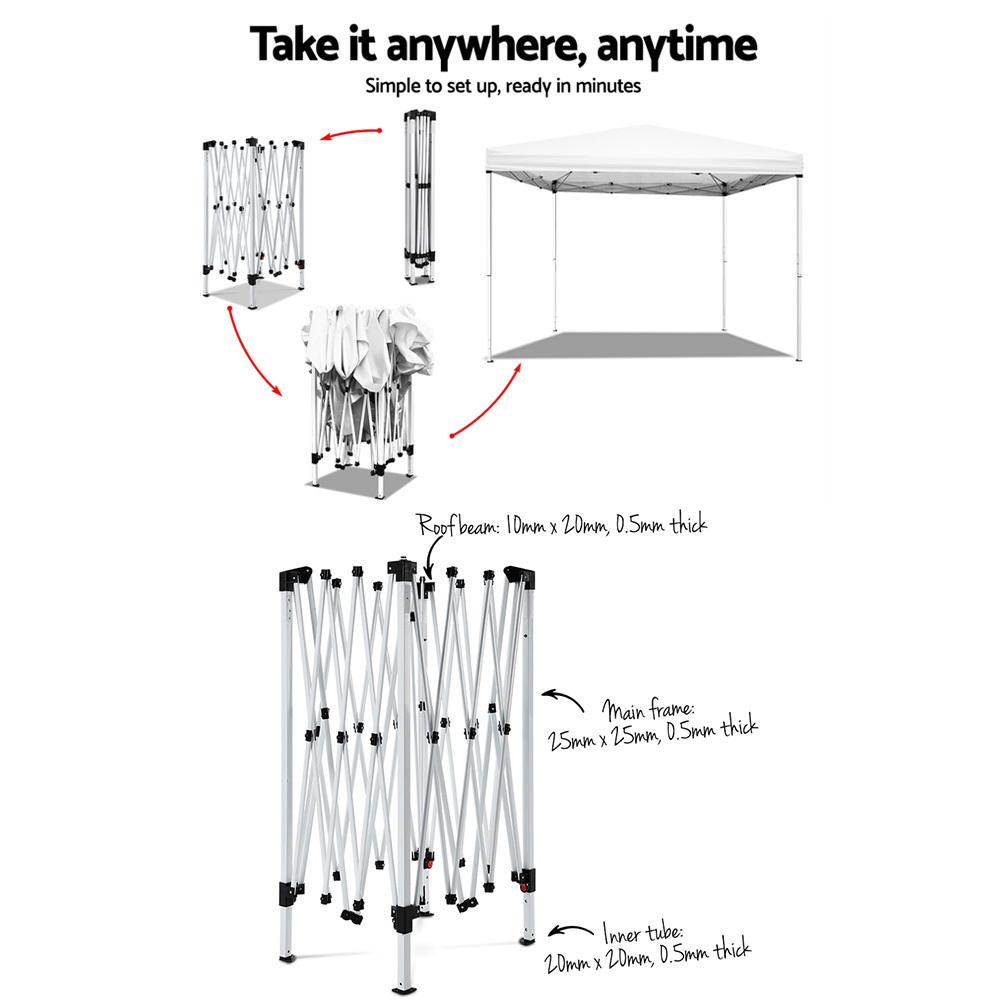 Take it anywhere, anytime

Simple to set up, ready in minutes

Roof beam: 10mm x 20mm, 0.5mm thick

Main frame:
25mm x 25mm, 0.5mm thick

Inner tube:
20mm x 20mm, 0.5mm thick