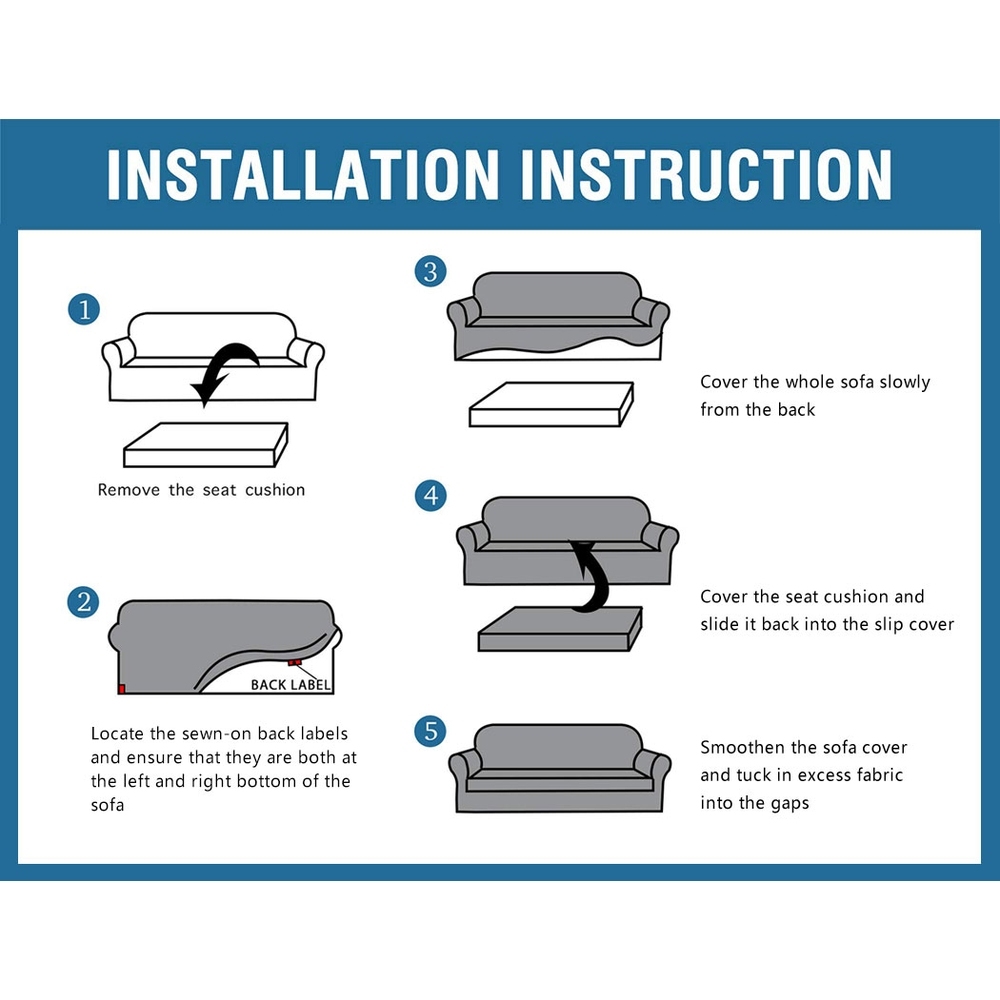 INSTALLATION INSTRUCTION

1

Remove the seat cushion

2

BACK LABEL

Locate the sewn-on back labels and ensure that they are both at the left and right bottom of the sofa

3

Cover the whole sofa slowly from the back

4

Cover the seat cushion and slide it back into the slip cover

5

Smoothen the sofa cover and tuck in excess fabric into the gaps