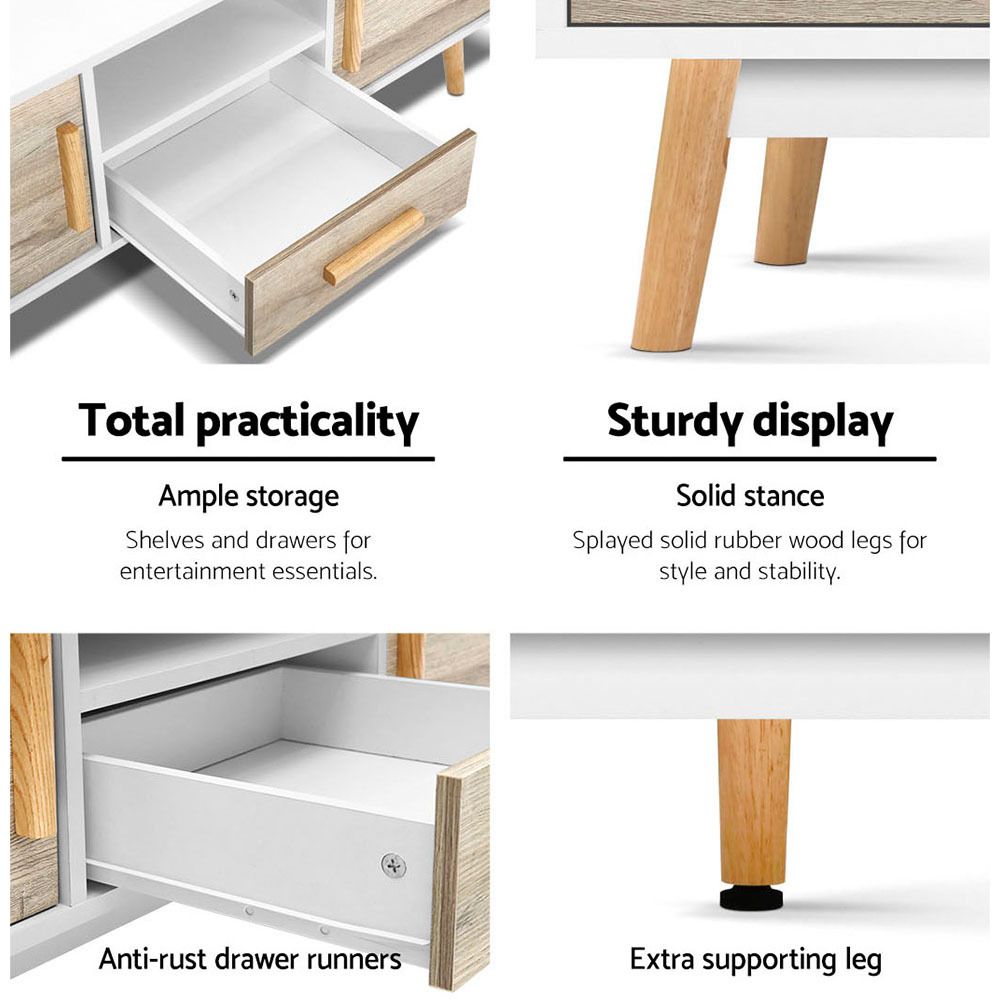 Total practicality

Ample storage

Shelves and drawers for entertainment essentials.

Sturdy display

Solid stance

Splayed solid rubber wood legs for style and stability.

Anti-rust drawer runners

Extra supporting leg