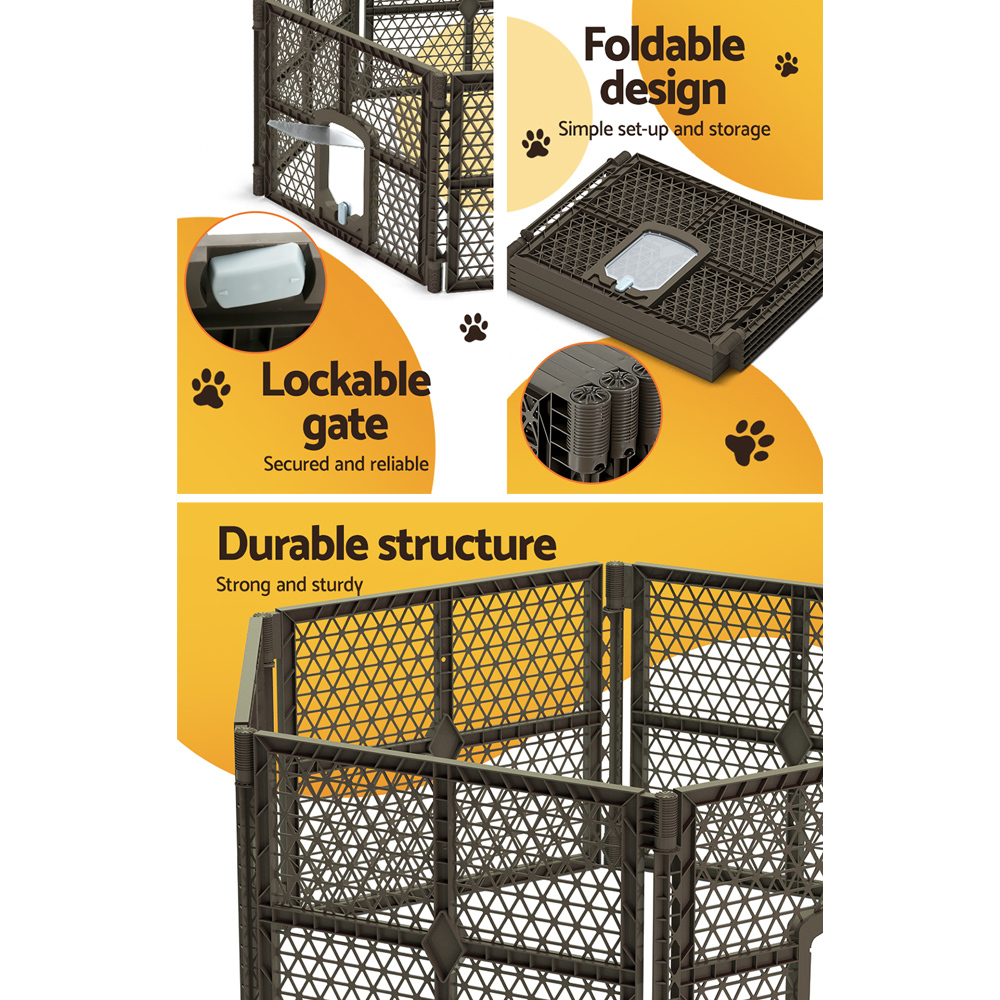 Foldable design
Simple set-up and storage

Lockable gate
Secured and reliable

Durable structure
Strong and sturdy