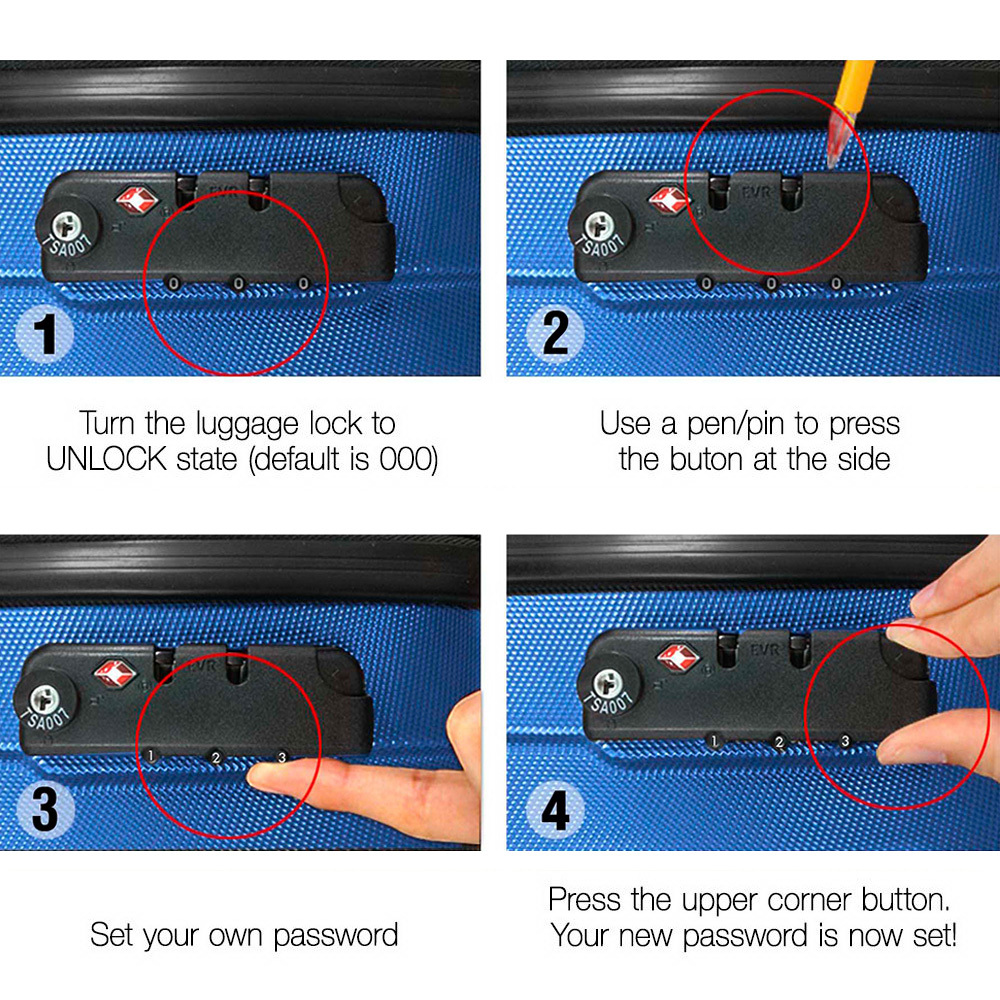 TSA007

EVR

0 0 0

1

Turn the luggage lock to UNLOCK state (default is 000)

TSA007

EVR

0 0 0

2

Use a pen/pin to press the buton at the side

TSA007

EVR

1 2 3

3

Set your own password

TSA007

EVR

1 2 3

4

Press the upper corner button. Your new password is now set!