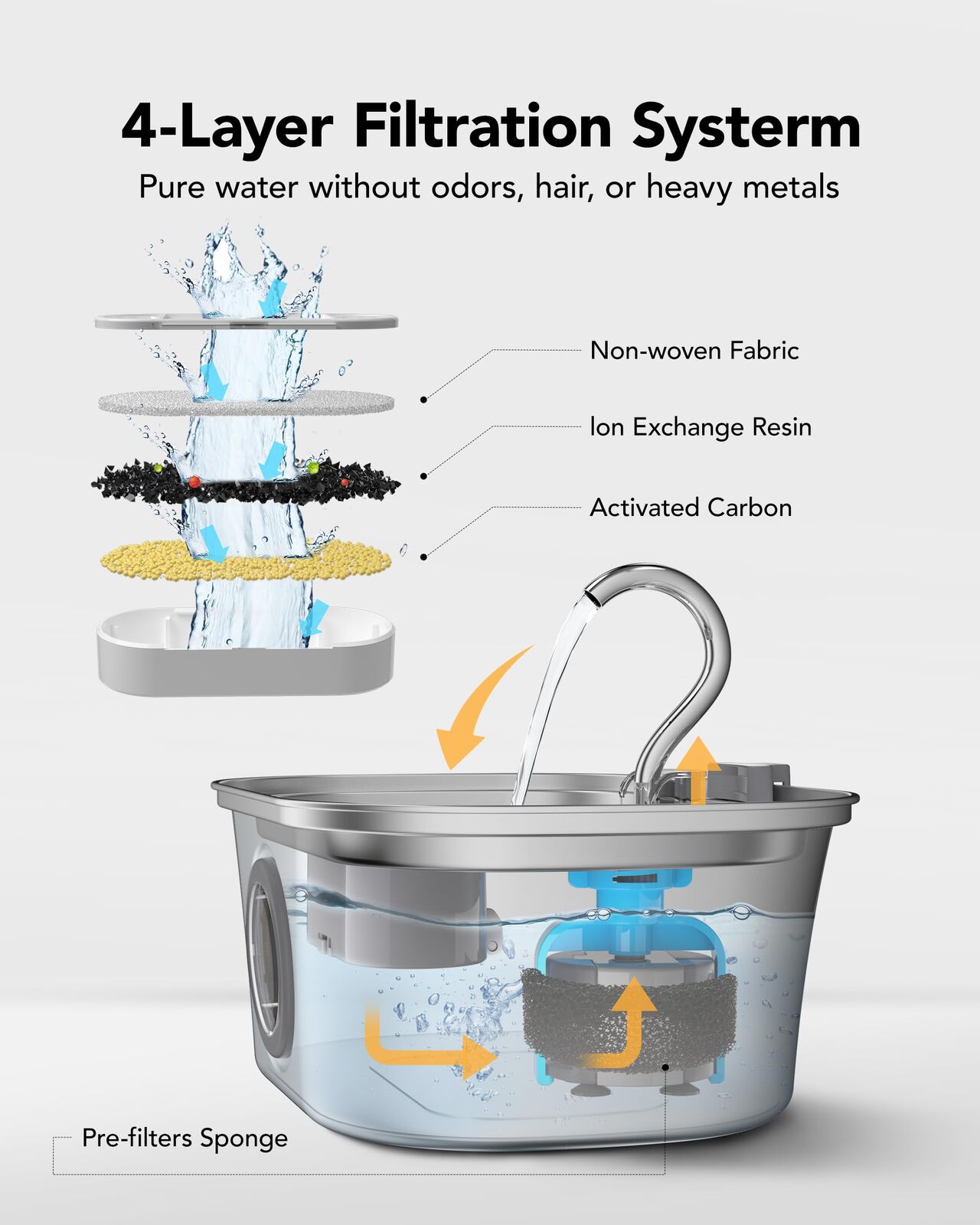 4-Layer Filtration Systerm

Pure water without odors, hair, or heavy metals

Non-woven Fabric

Ion Exchange Resin

Activated Carbon

Pre-filters Sponge